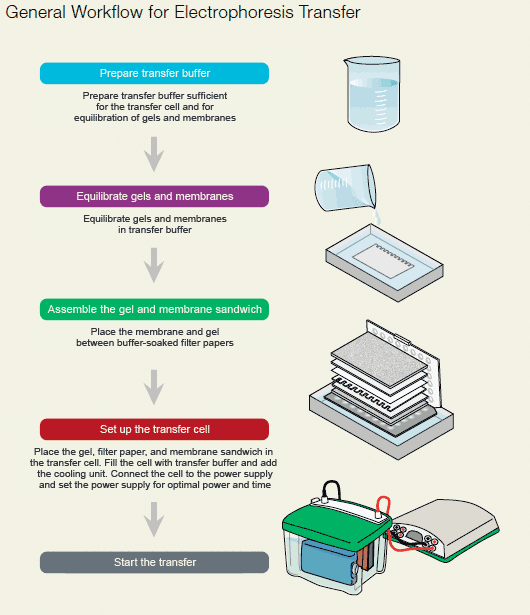 General Workflow for Electrophoresis Transfer

Prepare transfer buffer

Prepare transfer buffer sufficient for the transfer cell and for equilibration of gels and membranes

Equilibrate gels and membranes

Equilibrate gels and membranes in transfer buffer

Assemble the gel and membrane sandwich

Place the membrane and gel between buffer-soaked filter papers

Set up the transfer cell

Place the gel, filter paper, and membrane sandwich in the transfer cell. Fill the cell with transfer buffer and add the cooling unit. Connect the cell to the power supply and set the power supply for optimal power and time

Start the transfer